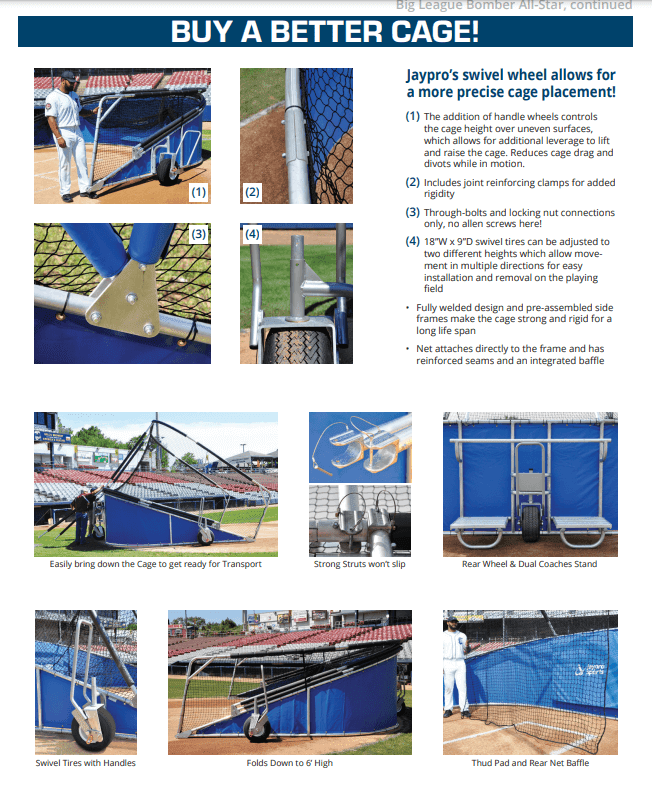 Big League Bomber All-Star, continued

BUY A BETTER CAGE!

(1)

(2)

(3)

(4)

Jaypro's swivel wheel allows for a more precise cage placement!

(1) The addition of handle wheels controls the cage height over uneven surfaces, which allows for additional leverage to lift and raise the cage. Reduces cage drag and divots while in motion.

(2) Includes joint reinforcing clamps for added rigidity

(3) Through-bolts and locking nut connections only, no allen screws here!

(4) 18"W x 9"D swivel tires can be adjusted to two different heights which allow movement in multiple directions for easy installation and removal on the playing field

• Fully welded design and pre-assembled side frames make the cage strong and rigid for a long life span

• Net attaches directly to the frame and has reinforced seams and an integrated baffle

Easily bring down the Cage to get ready for Transport

Strong Struts won't slip

Rear Wheel & Dual Coaches Stand

Swivel Tires with Handles

Folds Down to 6' High

Jaypro Sports

Thud Pad and Rear Net Baffle